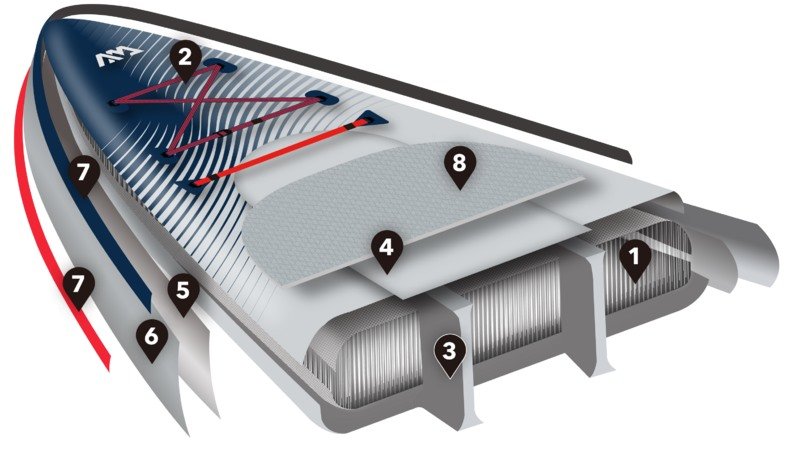 2
8
7
4
1
7
5
6
3